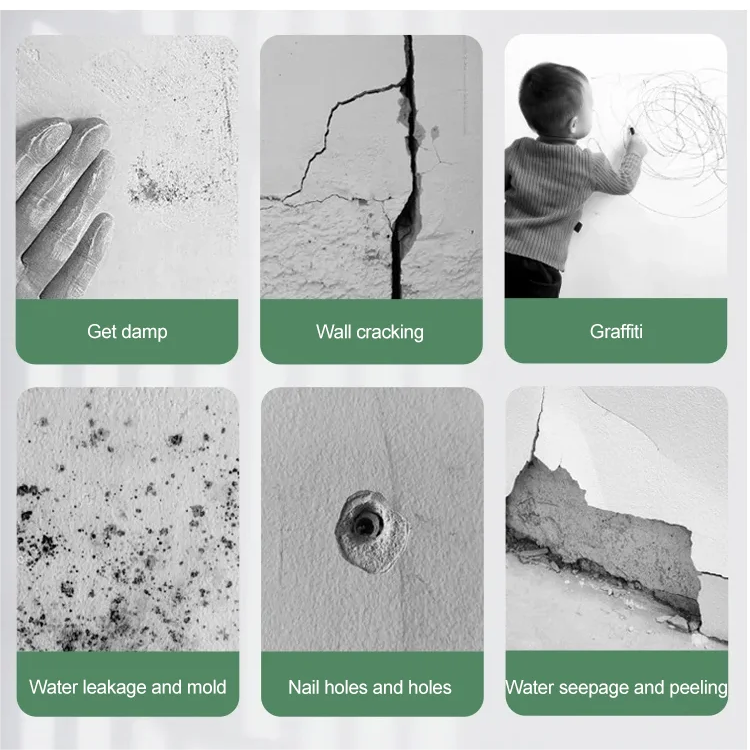 Get damp

Wall cracking

Graffiti

Water leakage and mold

Nail holes and holes

Water seepage and peeling