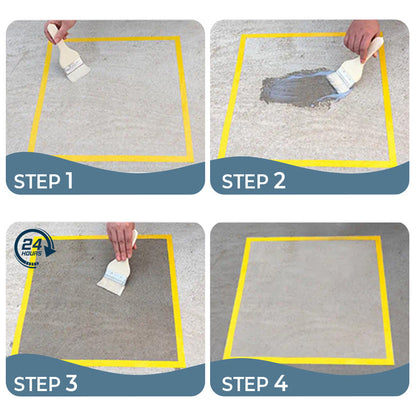 STEP 1

STEP 2

24 HOURS

STEP 3

STEP 4