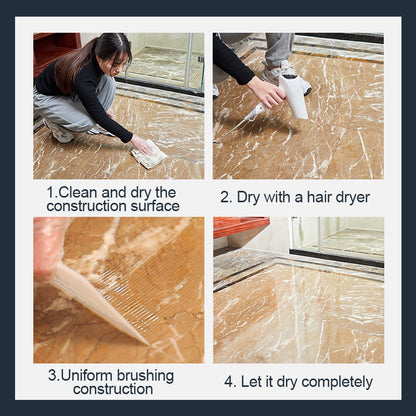 1.Clean and dry the construction surface

2. Dry with a hair dryer

3.Uniform brushing construction

4. Let it dry completely